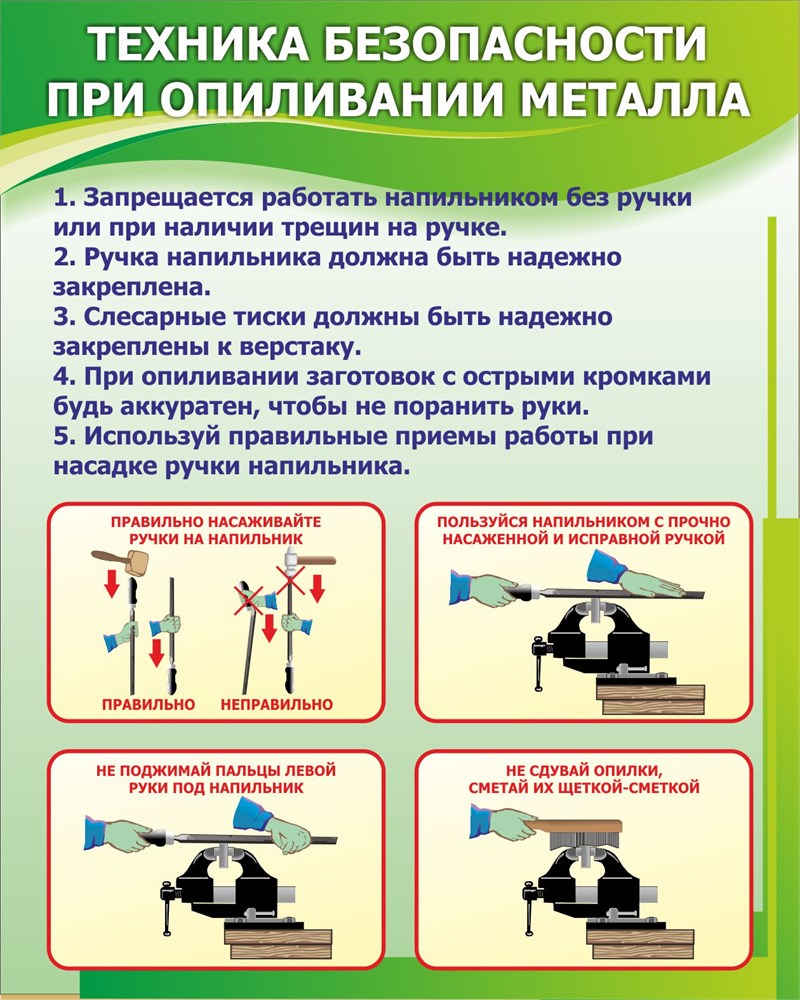 ТЕХНИКА БЕЗОПАСНОСТИ ПРИ ОПИЛИВАНИИ МЕТАЛЛА

1. Запрещается работать напильником без ручки или при наличии трещин на ручке.
2. Ручка напильника должна быть надежно закреплена.
3. Слесарные тиски должны быть надежно закреплены к верстаку.
4. При опиливании заготовок с острыми кромками будь аккуратен, чтобы не поранить руки.
5. Используй правильные приемы работы при насадке ручки напильника.

ПРАВИЛЬНО НАСАЖИВАЙТЕ РУЧКИ НА НАПИЛЬНИК

ПРАВИЛЬНО НЕПРАВИЛЬНО

ПОЛЬЗУЙСЯ НАПИЛЬНИКОМ С ПРОЧНО НАСАЖЕННОЙ И ИСПРАВНОЙ РУЧКОЙ

НЕ ПОДЖИМАЙ ПАЛЬЦЫ ЛЕВОЙ РУКИ ПОД НАПИЛЬНИК

НЕ СДУВАЙ ОПИЛКИ, СМЕТАЙ ИХ ЩЕТКОЙ-СМЕТКОЙ